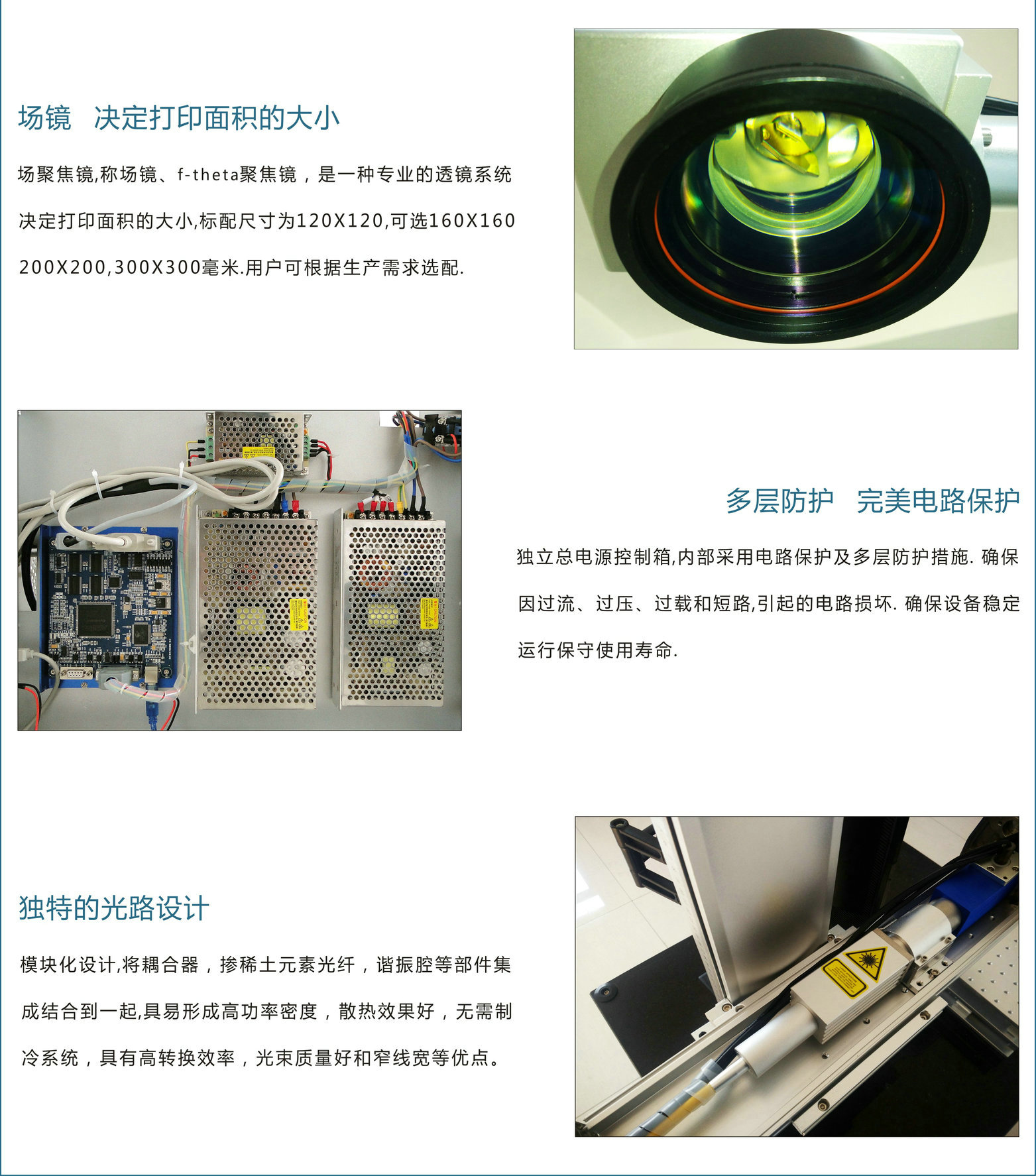 场镜　决定打印面积的大小

场聚焦镜,称场镜、f-theta聚焦镜，是一种专业的透镜系统决定打印面积的大小,标配尺寸为120X120,可选160X160 200X200,300X300毫米.用户可根据生产需求选配.

多层防护　完美电路保护

独立总电源控制箱,内部采用电路保护及多层防护措施. 确保因过流、过压、过载和短路,引起的电路损坏. 确保设备稳定运行保守使用寿命.

独特的光路设计

模块化设计,将耦合器，掺稀土元素光纤，谐振腔等部件集成结合到一起,具易形成高功率密度，散热效果好，无需制冷系统，具有高转换效率，光束质量好和窄线宽等优点。